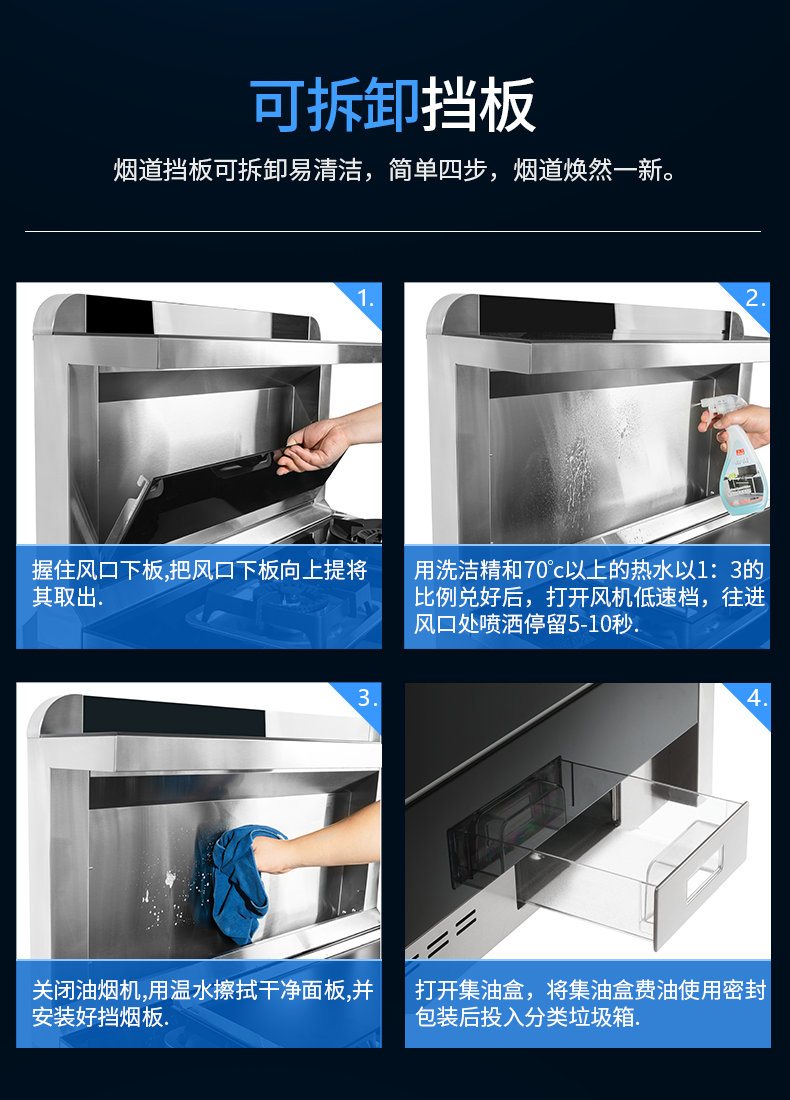 可拆卸挡板

烟道挡板可拆卸易清洁，简单四步，烟道焕然一新。

1.

握住风口下板,把风口下板向上提将其取出.

2.

用洗洁精和70°c以上的热水以1：3的比例兑好后，打开风机低速档，往进风口处喷洒停留5-10秒.

3.

关闭油烟机,用温水擦拭干净面板,并安装好挡烟板.

4.

打开集油盒，将集油盒费油使用密封包装后投入分类垃圾箱.